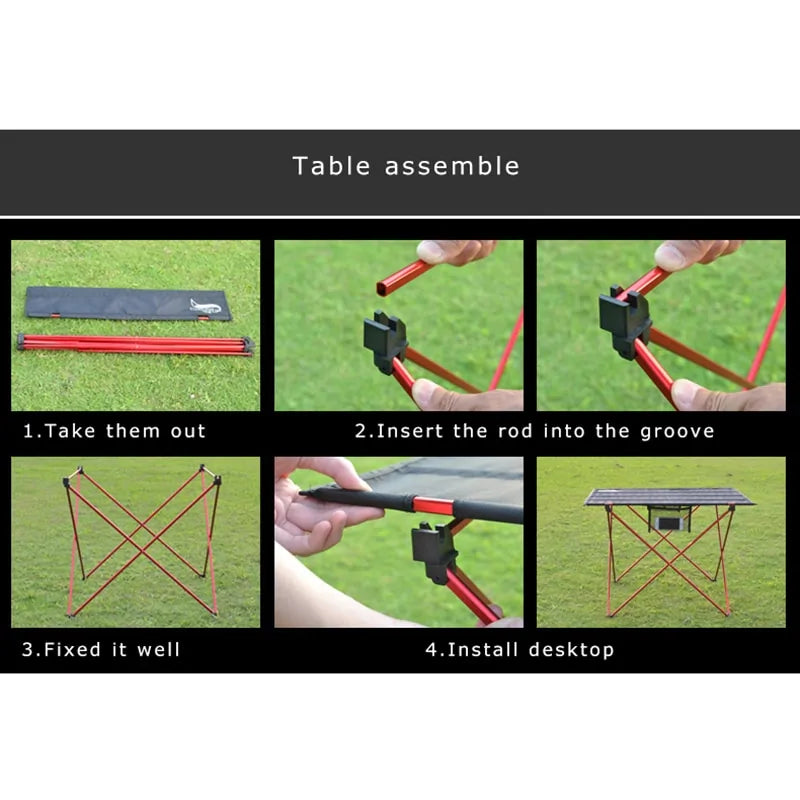 Table assemble

1.Take them out

2.Insert the rod into the groove

3.Fixed it well

4.Install desktop